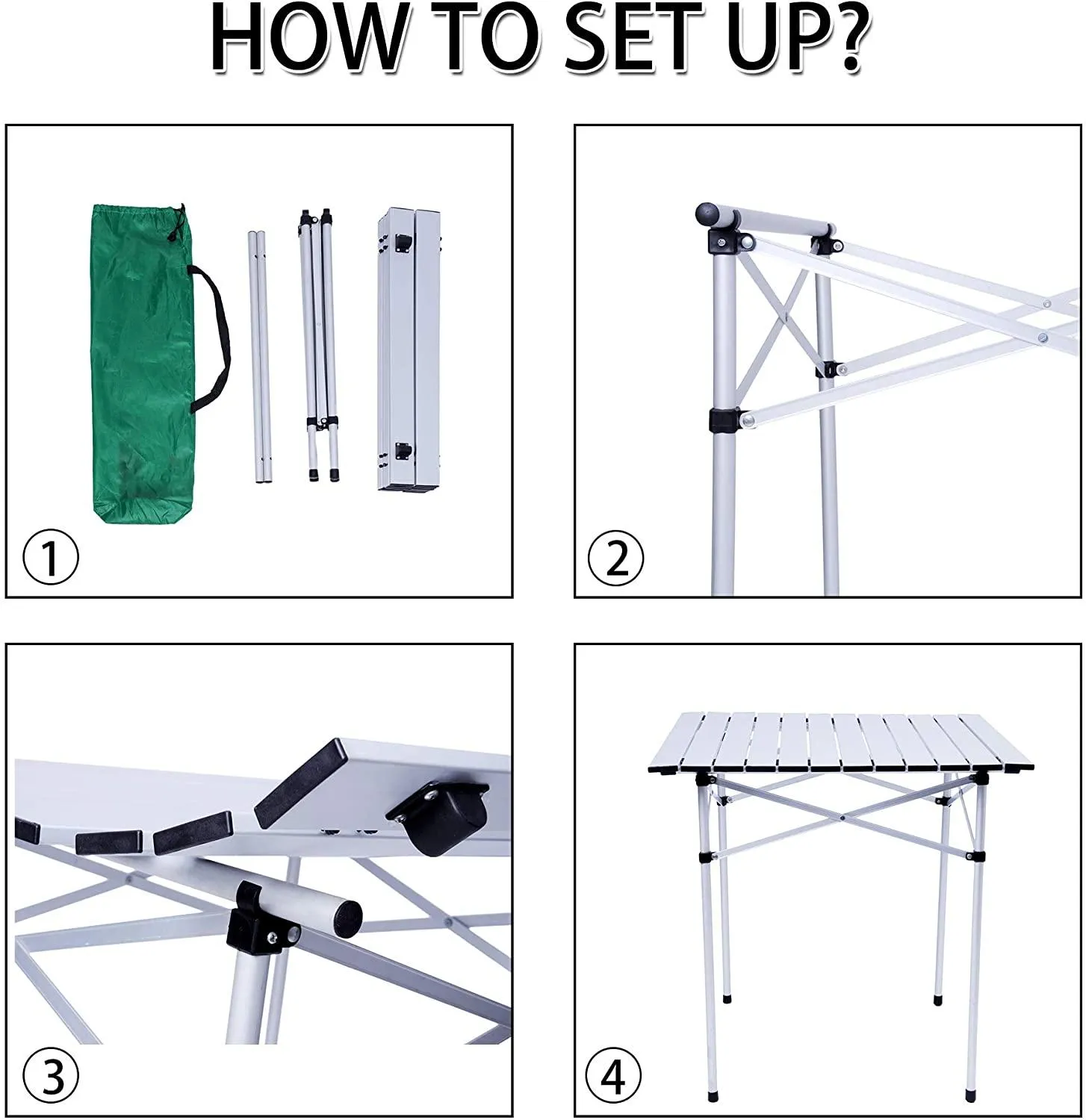 HOW TO SET UP?

①

②

③

④